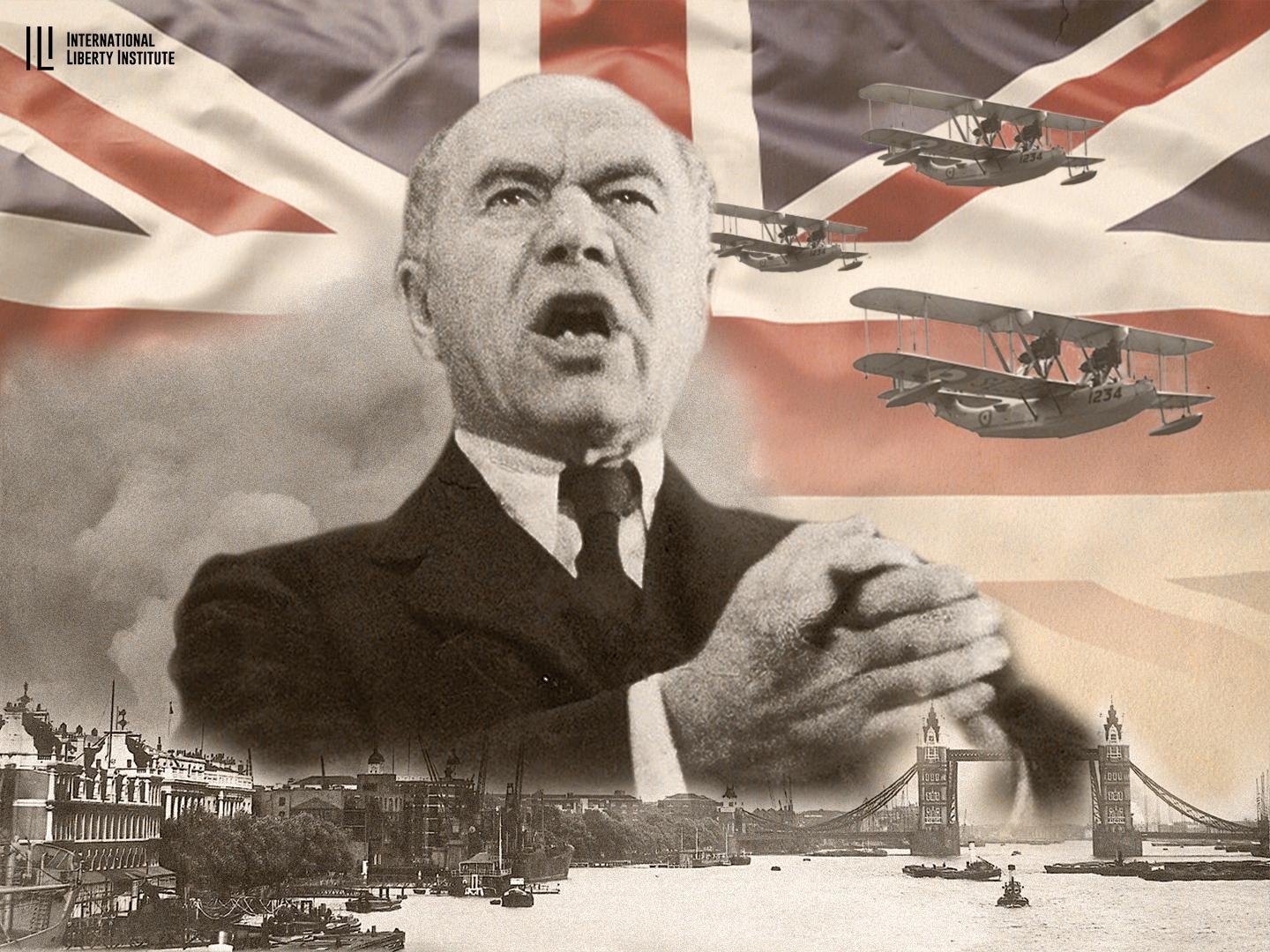 ILI INTERNATIONAL LIBERTY INSTITUTE

1234

1234

1234